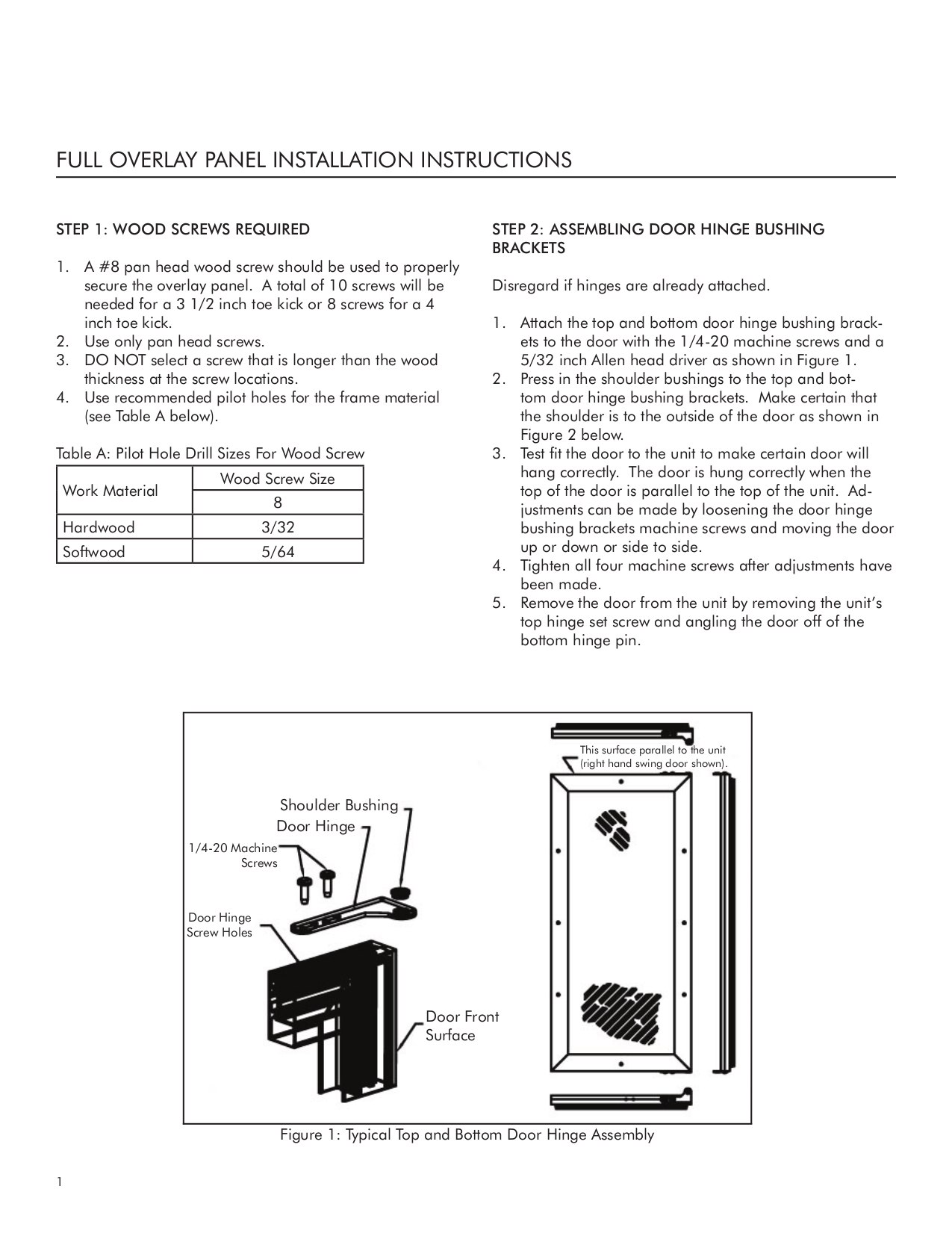 FULL OVERLAY PANEL INSTALLATION INSTRUCTIONS

STEP 1: WOOD SCREWS REQUIRED

1. A #8 pan head wood screw should be used to properly secure the overlay panel. A total of 10 screws will be needed for a 3 1/2 inch toe kick or 8 screws for a 4 inch toe kick.
2. Use only pan head screws.
3. DO NOT select a screw that is longer than the wood thickness at the screw locations.
4. Use recommended pilot holes for the frame material (see Table A below).

Table A: Pilot Hole Drill Sizes For Wood Screw

| Work Material | Wood Screw Size |
|---|---|
| | 8 |
| Hardwood | 3/32 |
| Softwood | 5/64 |

STEP 2: ASSEMBLING DOOR HINGE BUSHING BRACKETS

Disregard if hinges are already attached.

1. Attach the top and bottom door hinge bushing brackets to the door with the 1/4-20 machine screws and a 5/32 inch Allen head driver as shown in Figure 1.
2. Press in the shoulder bushings to the top and bottom door hinge bushing brackets. Make certain that the shoulder is to the outside of the door as shown in Figure 2 below.
3. Test fit the door to the unit to make certain door will hang correctly. The door is hung correctly when the top of the door is parallel to the top of the unit. Adjustments can be made by loosening the door hinge bushing brackets machine screws and moving the door up or down or side to side.
4. Tighten all four machine screws after adjustments have been made.
5. Remove the door from the unit by removing the unit's top hinge set screw and angling the door off of the bottom hinge pin.

Shoulder Bushing
Door Hinge
1/4-20 Machine Screws
Door Hinge Screw Holes
Door Front Surface
This surface parallel to the unit (right hand swing door shown).

Figure 1: Typical Top and Bottom Door Hinge Assembly

1